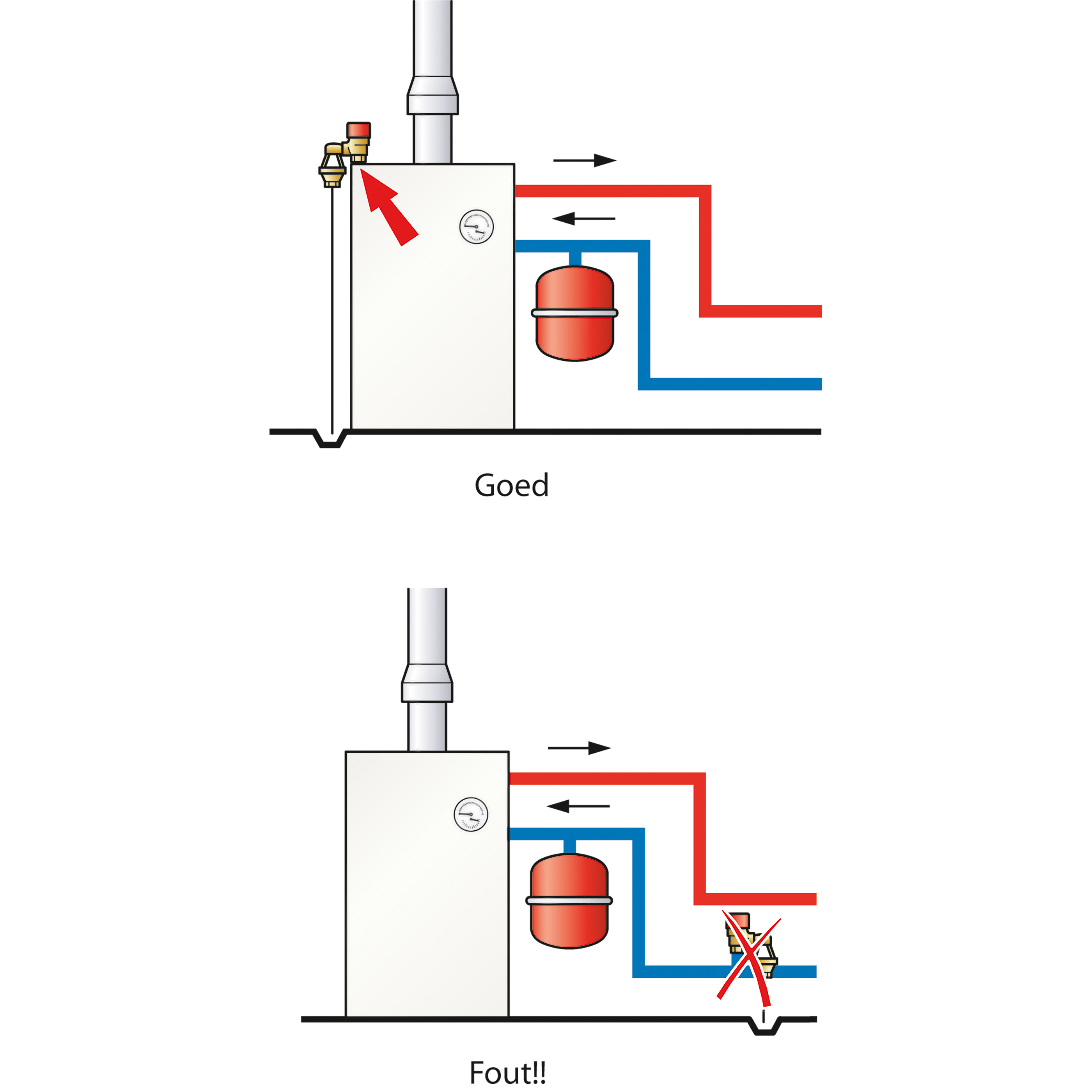 Goed

Fout!!