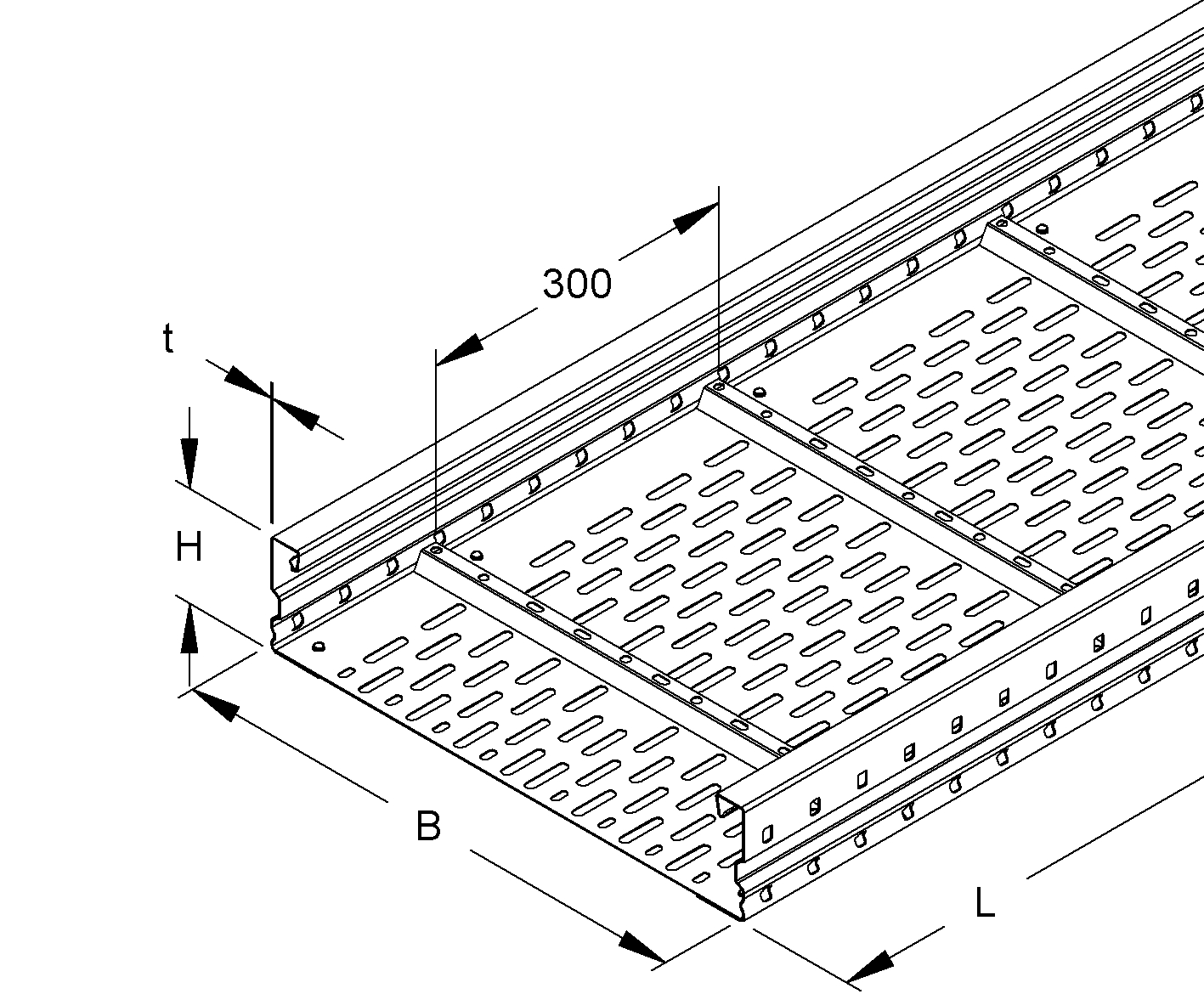 300
t
H
B
L